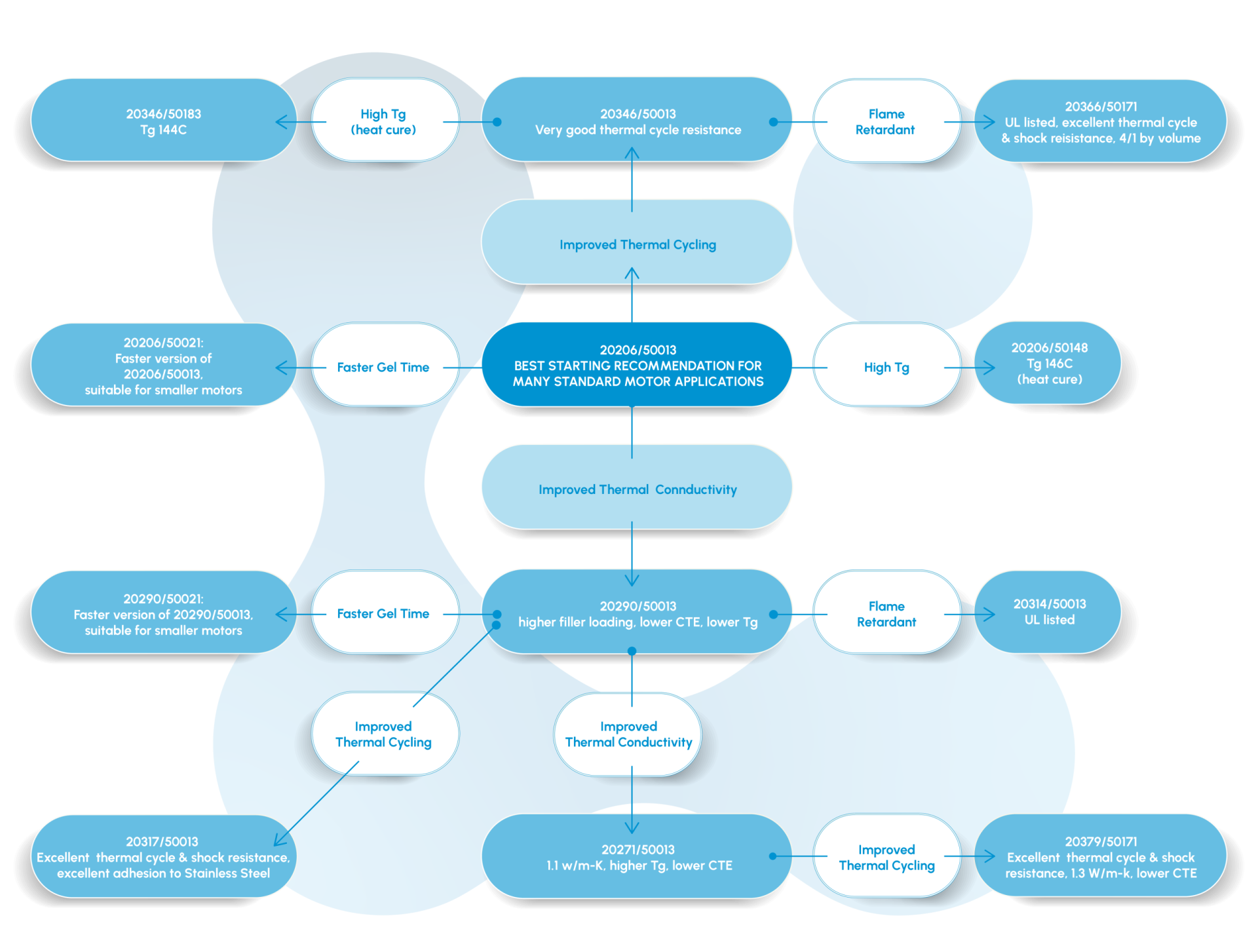 20346/50183
Tg 144C

High Tg
(heat cure)

20346/50013
Very good thermal cycle resistance

Flame
Retardant

20366/50171
UL listed, excellent thermal cycle & shock reisistance, 4/1 by volume

Improved Thermal Cycling

20206/50021:
Faster version of 20206/50013, suitable for smaller motors

Faster Gel Time

20206/50013
BEST STARTING RECOMMENDATION FOR MANY STANDARD MOTOR APPLICATIONS

High Tg

20206/50148
Tg 146C
(heat cure)

Improved Thermal Connductivity

20290/50021:
Faster version of 20290/50013, suitable for smaller motors

Faster Gel Time

20290/50013
higher filler loading, lower CTE, lower Tg

Flame
Retardant

20314/50013
UL listed

Improved
Thermal Cycling

Improved
Thermal Conductivity

20317/50013
Excellent thermal cycle & shock resistance, excellent adhesion to Stainless Steel

20271/50013
1.1 w/m-K, higher Tg, lower CTE

Improved
Thermal Cycling

20379/50171
Excellent thermal cycle & shock resistance, 1.3 W/m-k, lower CTE